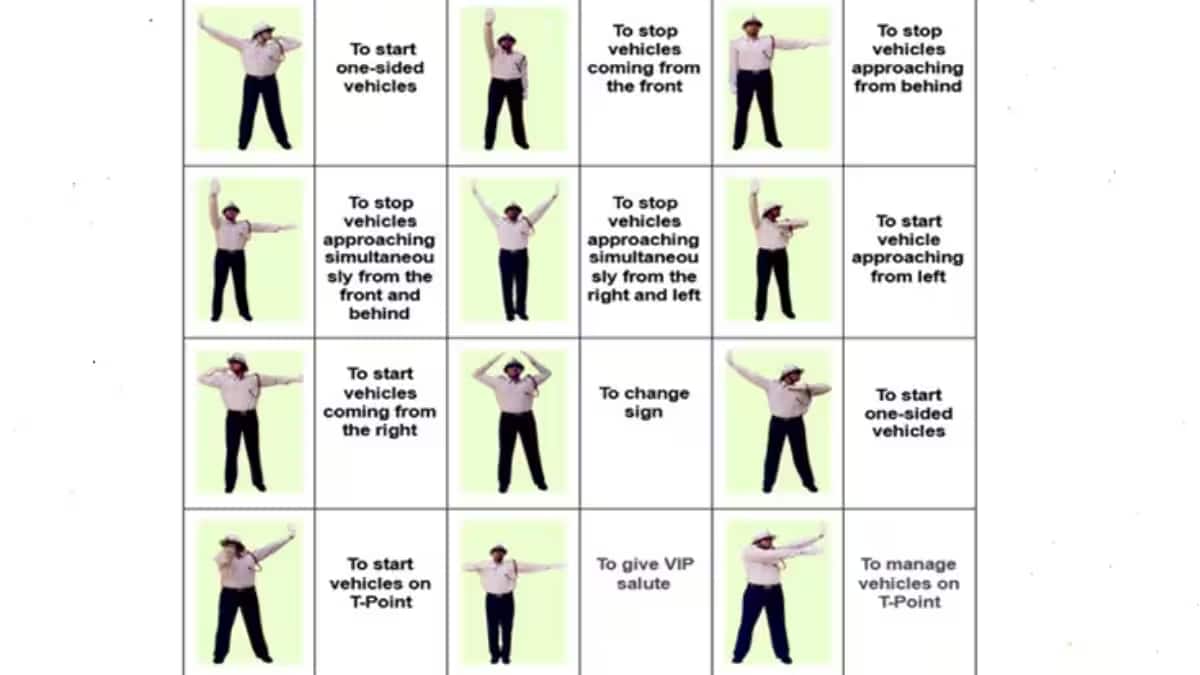 | | | | | | |
|---|---|---|---|---|---|
| | To start one-sided vehicles | | To stop vehicles coming from the front | | To stop vehicles approaching from behind |
| | To stop vehicles approaching simultaneously from the front and behind | | To stop vehicles approaching simultaneously from the right and left | | To start vehicle approaching from left |
| | To start vehicles coming from the right | | To change sign | | To start one-sided vehicles |
| | To start vehicles on T-Point | | To give VIP salute | | To manage vehicles on T-Point |