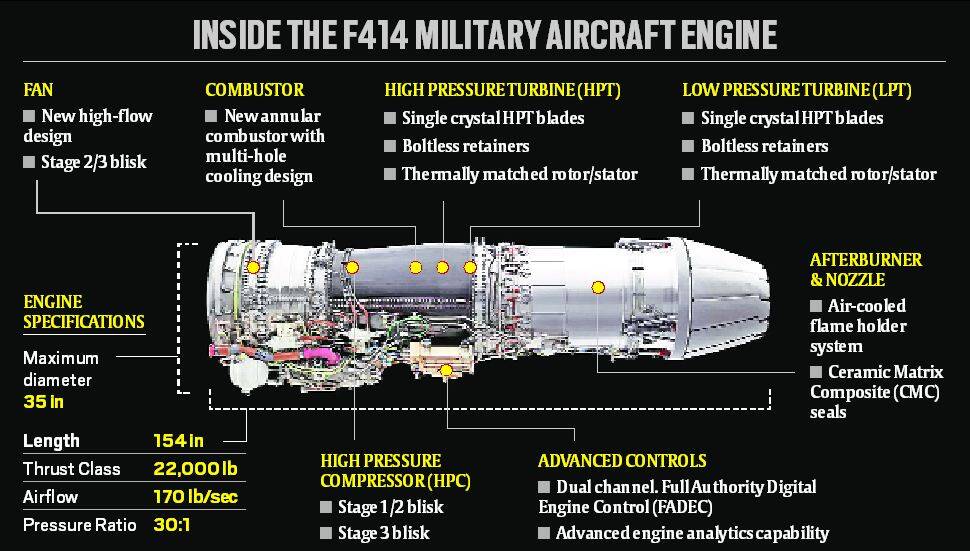 INSIDE THE F414 MILITARY AIRCRAFT ENGINE

FAN
■ New high-flow design
■ Stage 2/3 blisk

COMBUSTOR
■ New annular combustor with multi-hole cooling design

HIGH PRESSURE TURBINE (HPT)
■ Single crystal HPT blades
■ Boltless retainers
■ Thermally matched rotor/stator

LOW PRESSURE TURBINE (LPT)
■ Single crystal HPT blades
■ Boltless retainers
■ Thermally matched rotor/stator

AFTERBURNER & NOZZLE
■ Air-cooled flame holder system
■ Ceramic Matrix Composite (CMC) seals

ENGINE SPECIFICATIONS
Maximum diameter
35 in

| Length | 154 in |
|---|---|
| Thrust Class | 22,000 lb |
| Airflow | 170 lb/sec |
| Pressure Ratio | 30:1 |

HIGH PRESSURE COMPRESSOR (HPC)
■ Stage 1/2 blisk
■ Stage 3 blisk

ADVANCED CONTROLS
■ Dual channel. Full Authority Digital Engine Control (FADEC)
■ Advanced engine analytics capability